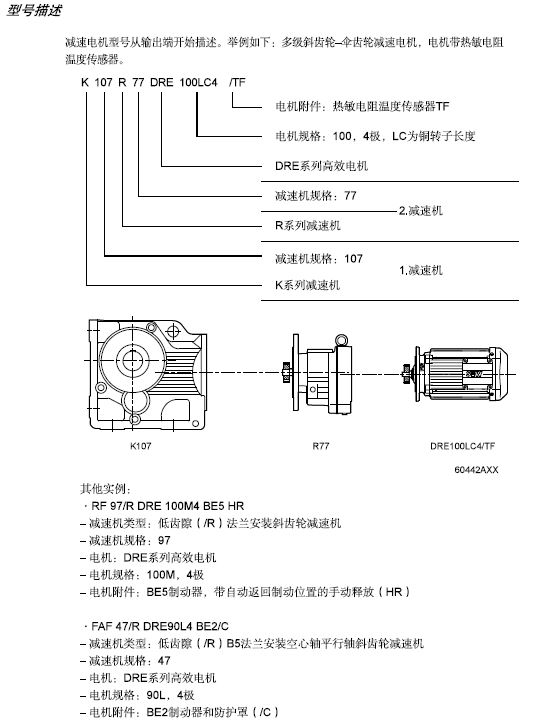 型号描述

减速电机型号从输出端开始描述。举例如下：多级斜齿轮–伞齿轮减速电机，电机带热敏电阻温度传感器。

K 107 R 77 DRE 100LC4 /TF

电机附件：热敏电阻温度传感器TF

电机规格：100，4极，LC为铜转子长度

DRE系列高效电机

减速机规格：77

2.减速机

R系列减速机

减速机规格：107

1.减速机

K系列减速机

K107

R77

DRE100LC4/TF

60442AXX

其他实例：

· RF 97/R DRE 100M4 BE5 HR
– 减速机类型：低齿隙（/R）法兰安装斜齿轮减速机
– 减速机规格：97
– 电机：DRE系列高效电机
– 电机规格：100M，4极
– 电机附件：BE5制动器，带自动返回制动位置的手动释放（HR）

· FAF 47/R DRE90L4 BE2/C
– 减速机类型：低齿隙（/R）B5法兰安装空心轴平行轴斜齿轮减速机
– 减速机规格：47
– 电机：DRE系列高效电机
– 电机规格：90L，4极
– 电机附件：BE2制动器和防护罩（/C）